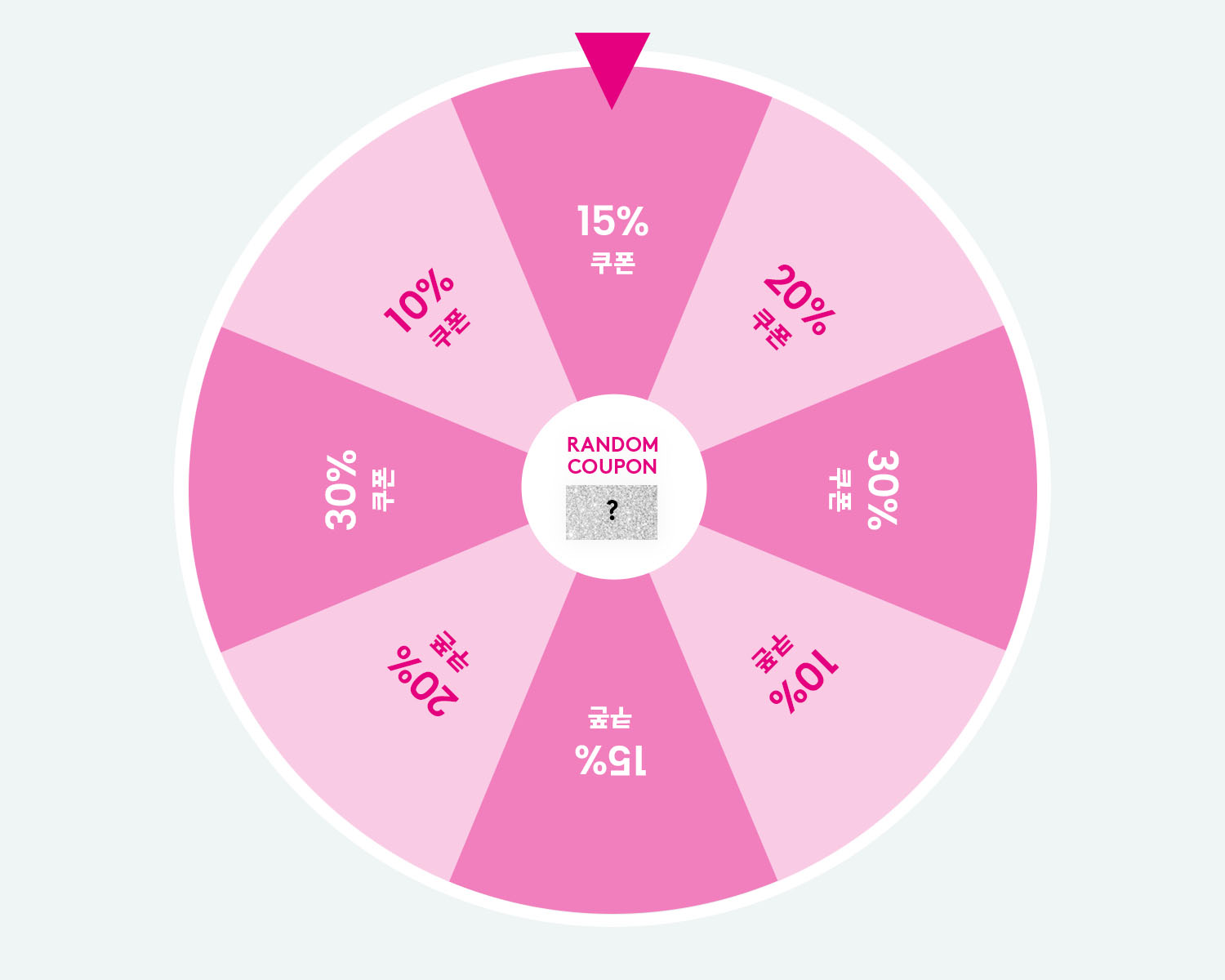 15%
쿠폰

20%
쿠폰

30%
쿠폰

10%
쿠폰

15%
쿠폰

20%
쿠폰

30%
쿠폰

10%
쿠폰

RANDOM
COUPON
?